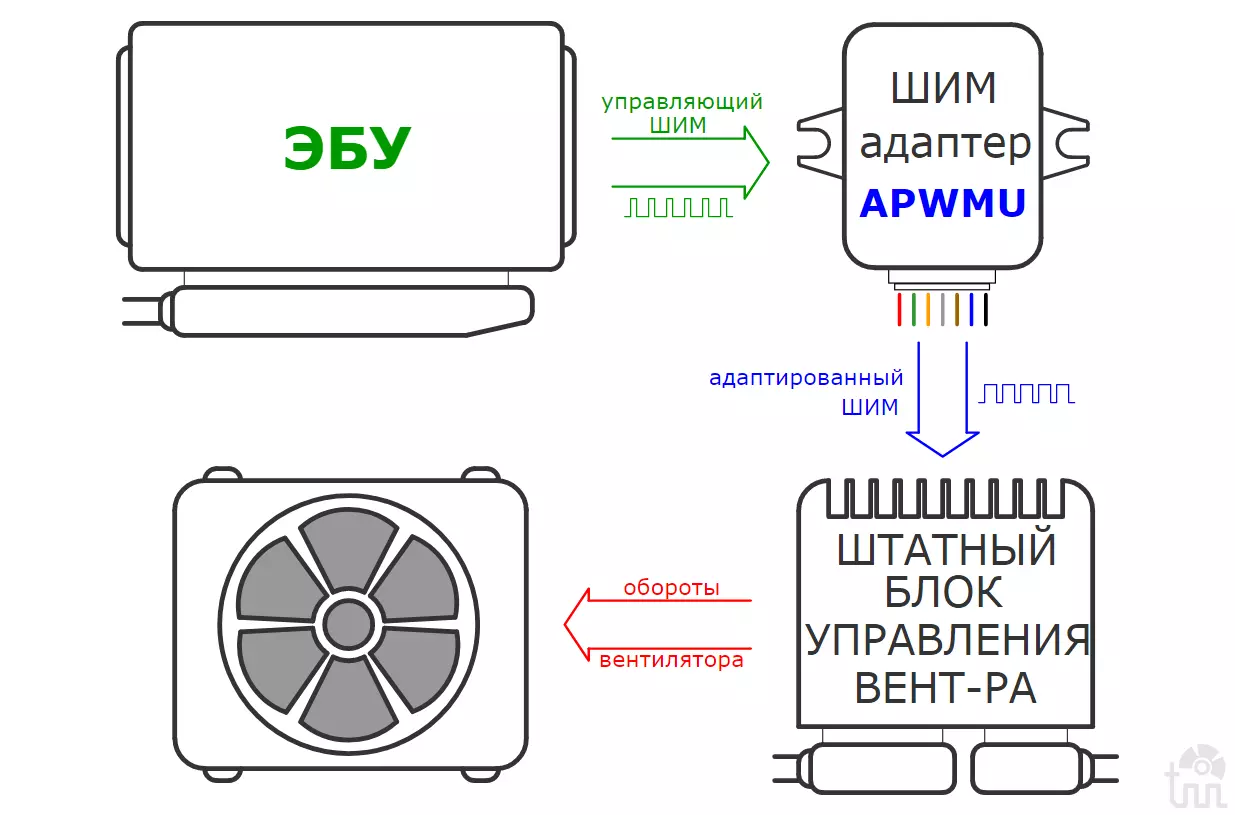 ЭБУ

управляющий ШИМ

ШИМ адаптер APWMU

адаптированный ШИМ

ШТАТНЫЙ БЛОК УПРАВЛЕНИЯ ВЕНТ-РА

обороты вентилятора